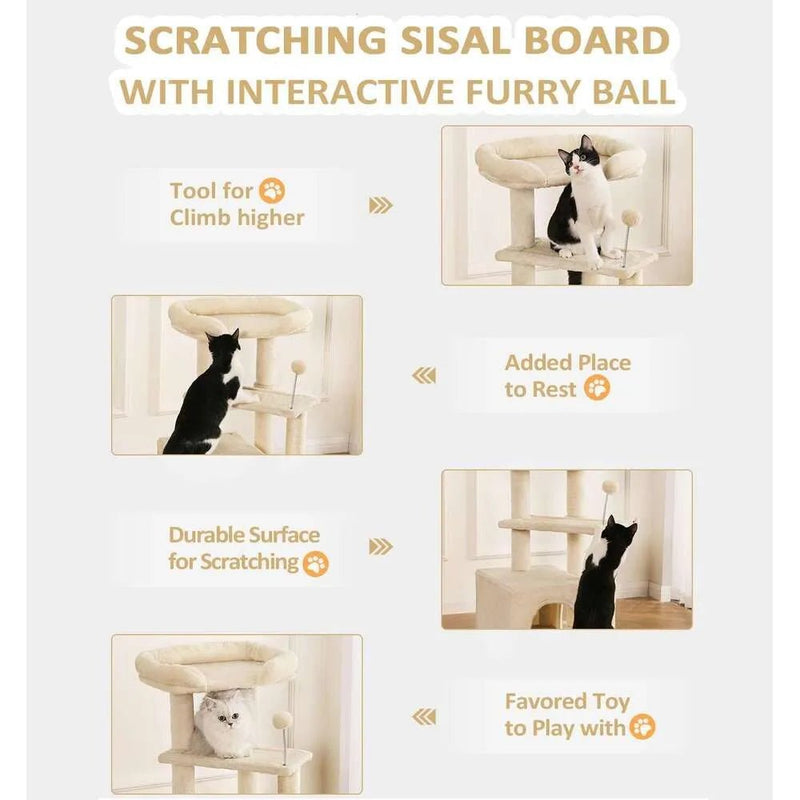 SCRATCHING SISAL BOARD
WITH INTERACTIVE FURRY BALL

Tool for
Climb higher

Added Place
to Rest

Durable Surface
for Scratching

Favored Toy
to Play with